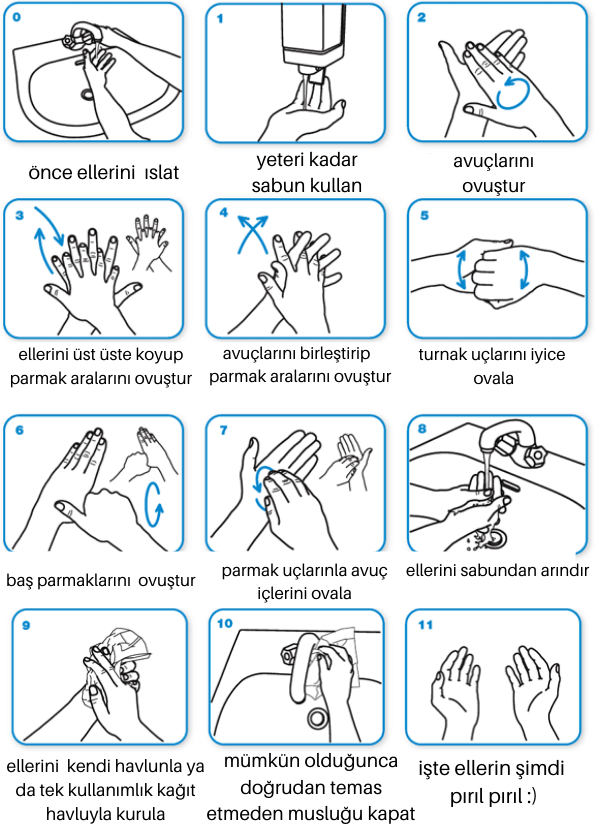 0

önce ellerini ıslat

1

yeteri kadar sabun kullan

2

avuçlarını ovuştur

3

ellerini üst üste koyup parmak aralarını ovuştur

4

avuçlarını birleştirip parmak aralarını ovuştur

5

turnak uçlarını iyice ovala

6

baş parmaklarını ovuştur

7

parmak uçlarınla avuç içlerini ovala

8

ellerini sabundan arındır

9

ellerini kendi havlunla ya da tek kullanımlık kağıt havluyla kurula

10

mümkün olduğunca doğrudan temas etmeden musluğu kapat

11

işte ellerin şimdi pırıl pırıl :)